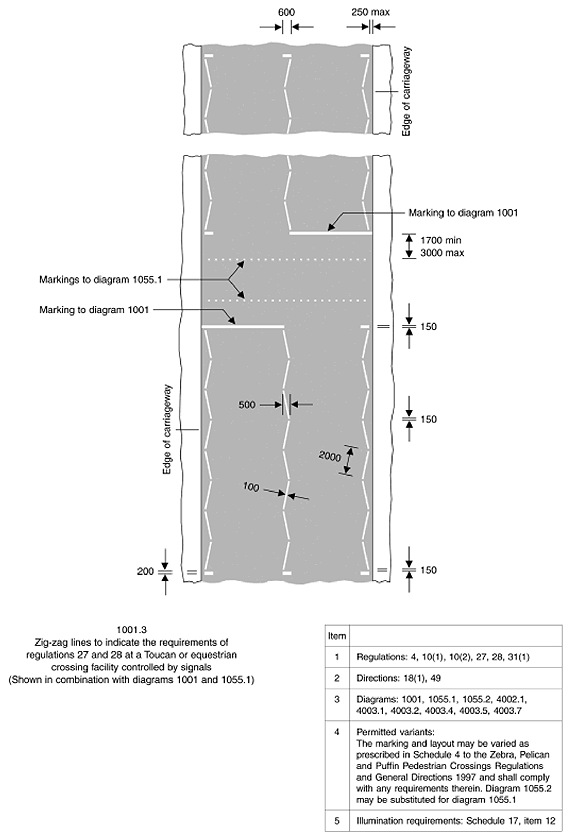 600

250 max

Edge of carriageway

Marking to diagram 1001

1700 min
3000 max

Markings to diagram 1055.1

Marking to diagram 1001

150

Edge of carriageway

500

150

2000

100

200

150

1001.3
Zig-zag lines to indicate the requirements of regulations 27 and 28 at a Toucan or equestrian crossing facility controlled by signals
(Shown in combination with diagrams 1001 and 1055.1)

| Item | |
|---|---|
| 1 | Regulations: 4, 10(1), 10(2), 27, 28, 31(1) |
| 2 | Directions: 18(1), 49 |
| 3 | Diagrams: 1001, 1055.1, 1055.2, 4002.1, 4003.1, 4003.2, 4003.4, 4003.5, 4003.7 |
| 4 | Permitted variants: The marking and layout may be varied as prescribed in Schedule 4 to the Zebra, Pelican and Puffin Pedestrian Crossings Regulations and General Directions 1997 and shall comply with any requirements therein. Diagram 1055.2 may be substituted for diagram 1055.1 |
| 5 | Illumination requirements: Schedule 17, item 12 |