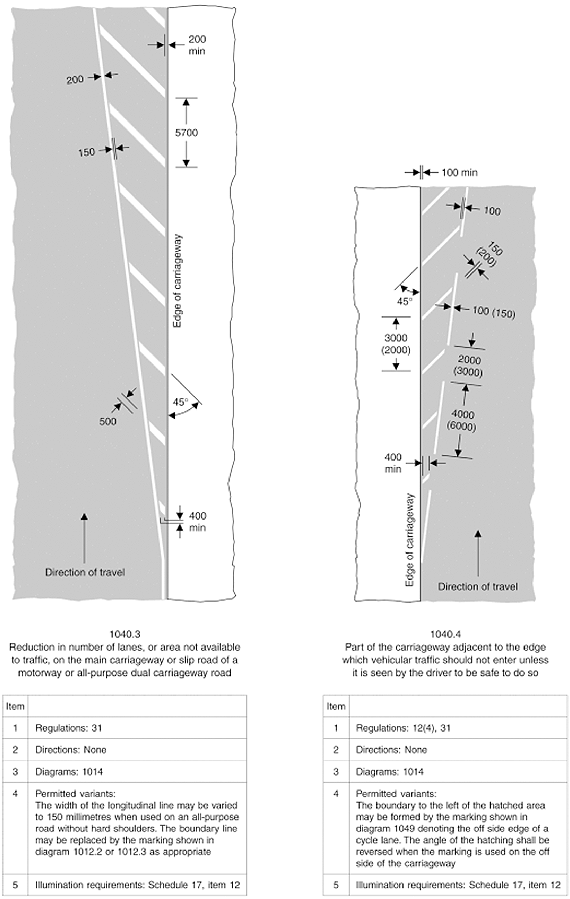 200 min

200

5700

150

Edge of carriageway

45°

500

400 min

Direction of travel

1040.3
Reduction in number of lanes, or area not available to traffic, on the main carriageway or slip road of a motorway or all-purpose dual carriageway road

| Item | |
|---|---|
| 1 | Regulations: 31 |
| 2 | Directions: None |
| 3 | Diagrams: 1014 |
| 4 | Permitted variants: The width of the longitudinal line may be varied to 150 millimetres when used on an all-purpose road without hard shoulders. The boundary line may be replaced by the marking shown in diagram 1012.2 or 1012.3 as appropriate |
| 5 | Illumination requirements: Schedule 17, item 12 |

100 min

100

150 (200)

45°

100 (150)

3000 (2000)

2000 (3000)

4000 (6000)

400 min

Edge of carriageway

Direction of travel

1040.4
Part of the carriageway adjacent to the edge which vehicular traffic should not enter unless it is seen by the driver to be safe to do so

| Item | |
|---|---|
| 1 | Regulations: 12(4), 31 |
| 2 | Directions: None |
| 3 | Diagrams: 1014 |
| 4 | Permitted variants: The boundary to the left of the hatched area may be formed by the marking shown in diagram 1049 denoting the off side edge of a cycle lane. The angle of the hatching shall be reversed when the marking is used on the off side of the carriageway |
| 5 | Illumination requirements: Schedule 17, item 12 |